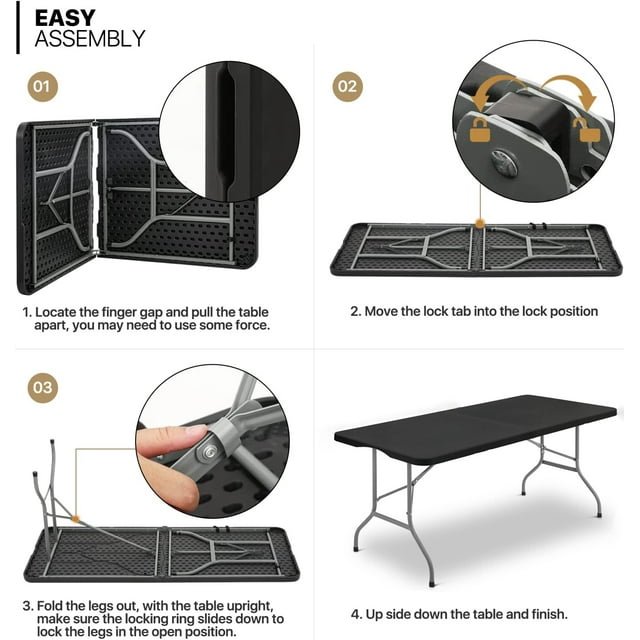 EASY
ASSEMBLY

01

1. Locate the finger gap and pull the table apart, you may need to use some force.

02

2. Move the lock tab into the lock position

03

3. Fold the legs out, with the table upright, make sure the locking ring slides down to lock the legs in the open position.

4. Up side down the table and finish.