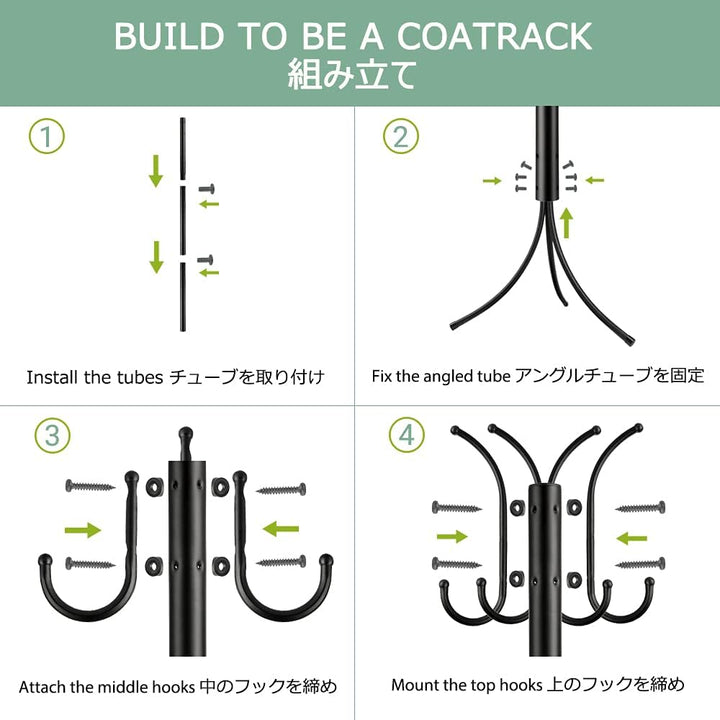 BUILD TO BE A COATRACK
組み立て

1

Install the tubes チューブを取り付け

2

Fix the angled tube アングルチューブを固定

3

Attach the middle hooks 中のフックを締め

4

Mount the top hooks 上のフックを締め